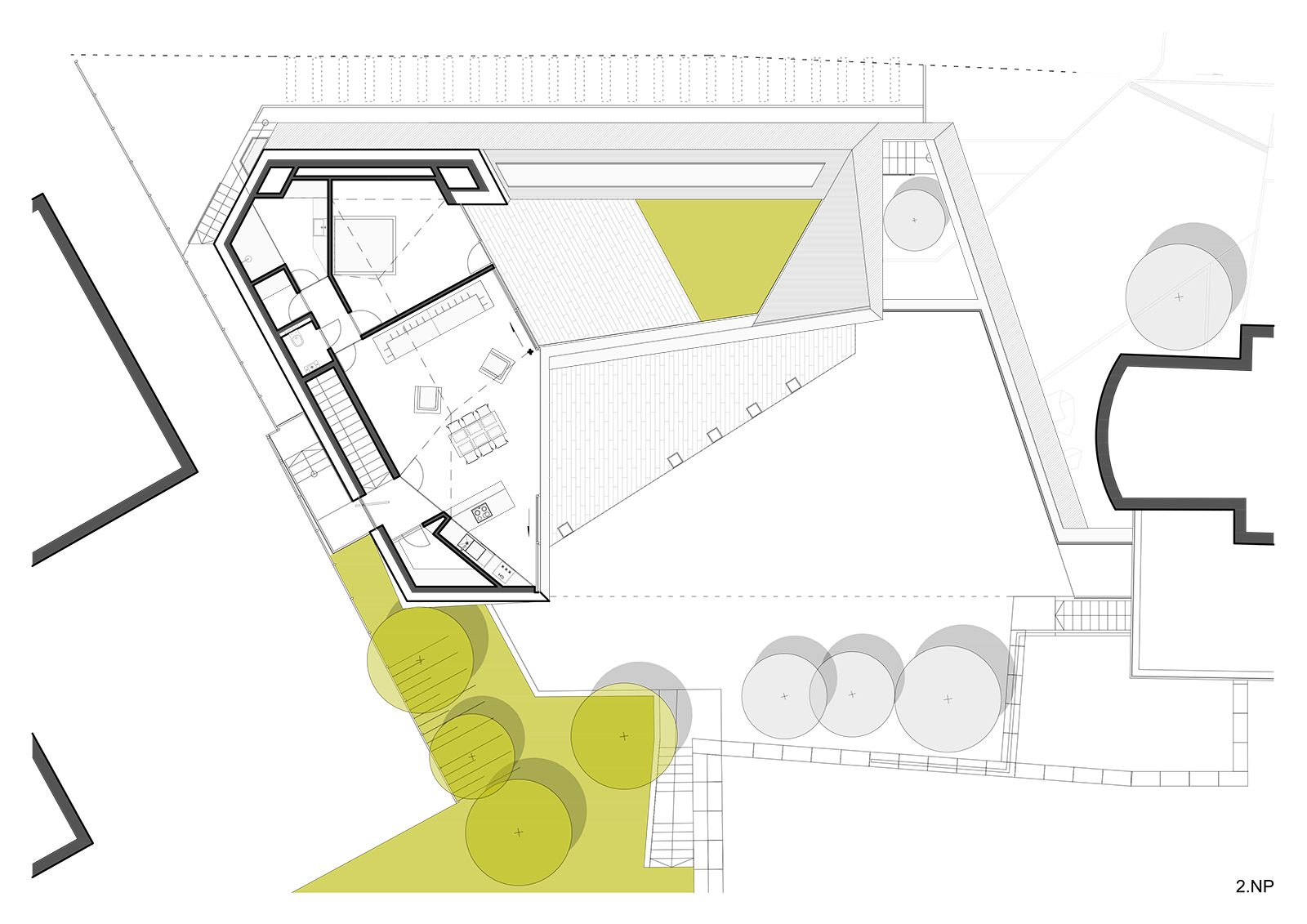 2.NP