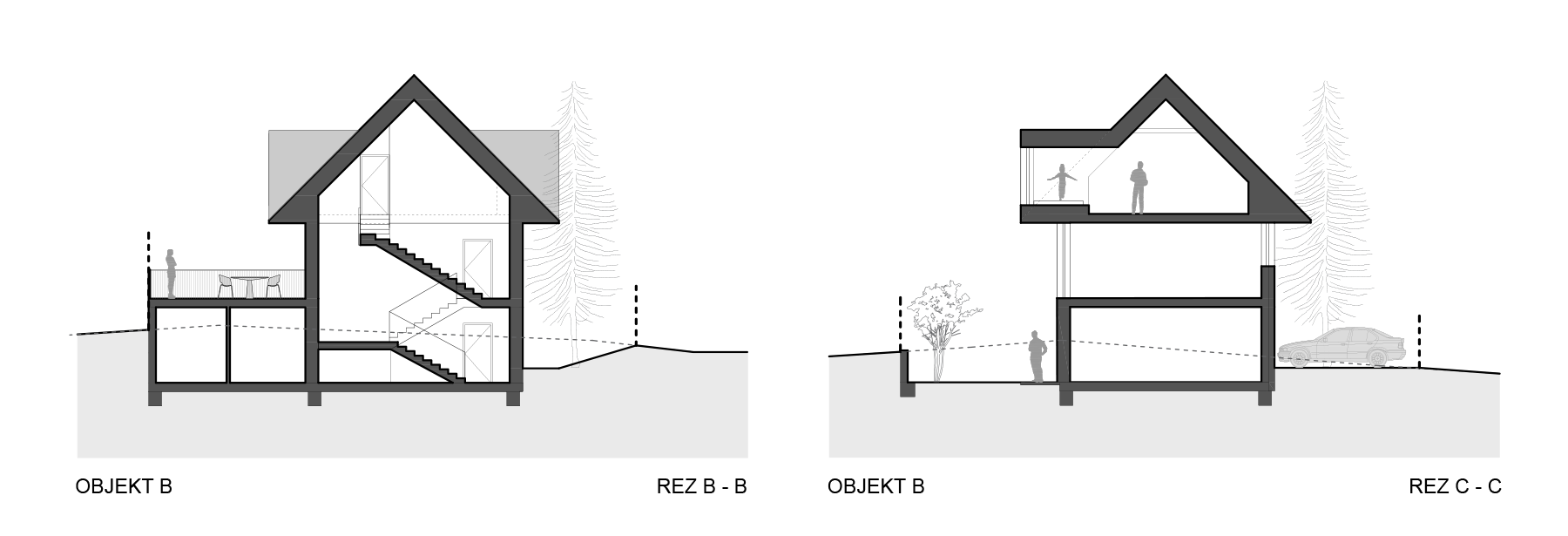 OBJEKT B

REZ B - B

OBJEKT B

REZ C - C