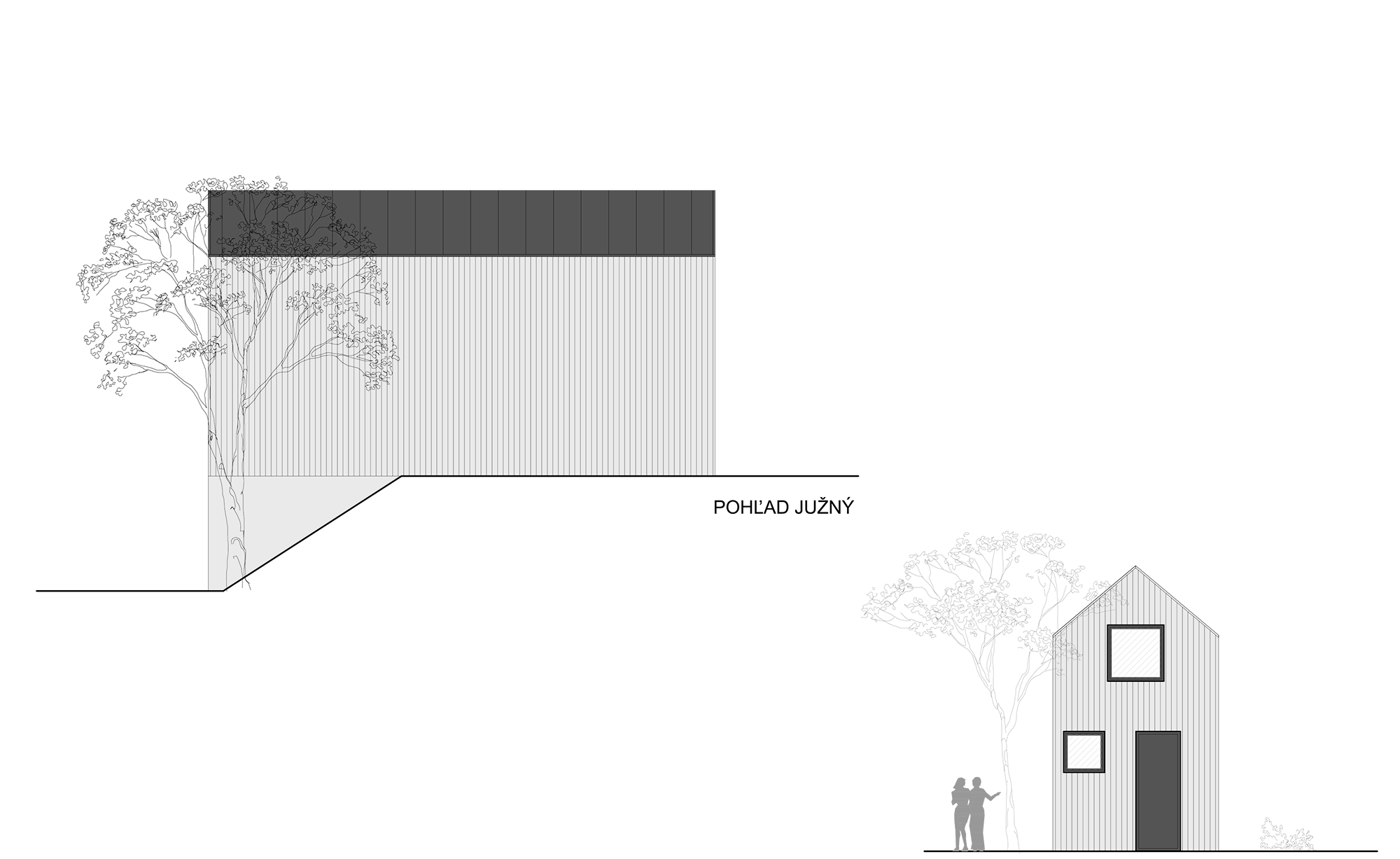 POHĽAD JUŽNÝ