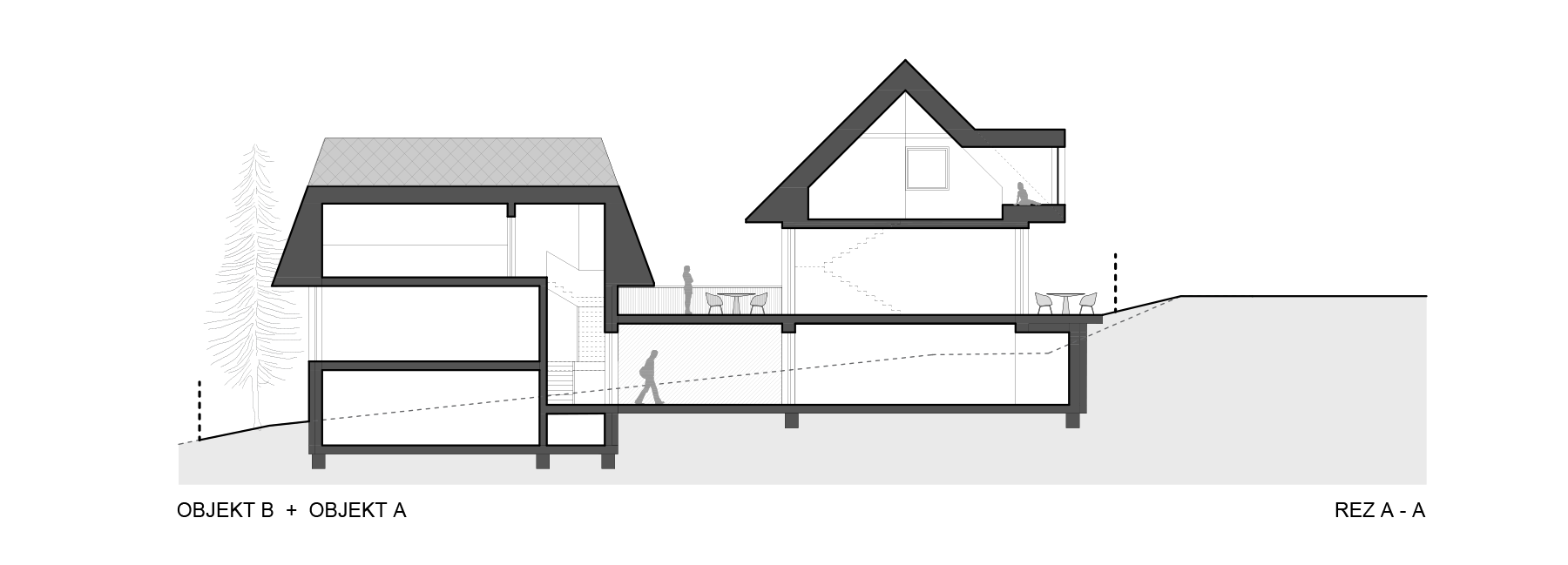 OBJEKT B + OBJEKT A

REZ A - A